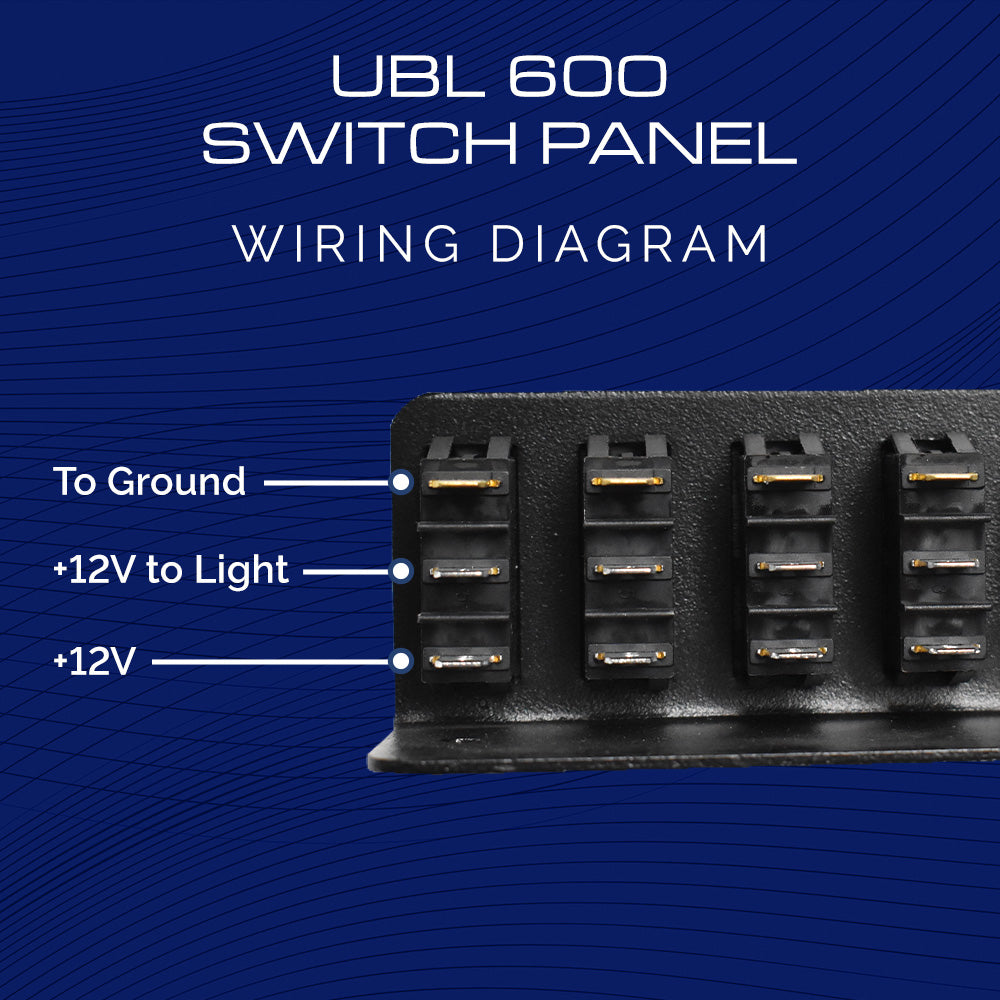 UBL 600
SWITCH PANEL

WIRING DIAGRAM

To Ground

+12V to Light

+12V