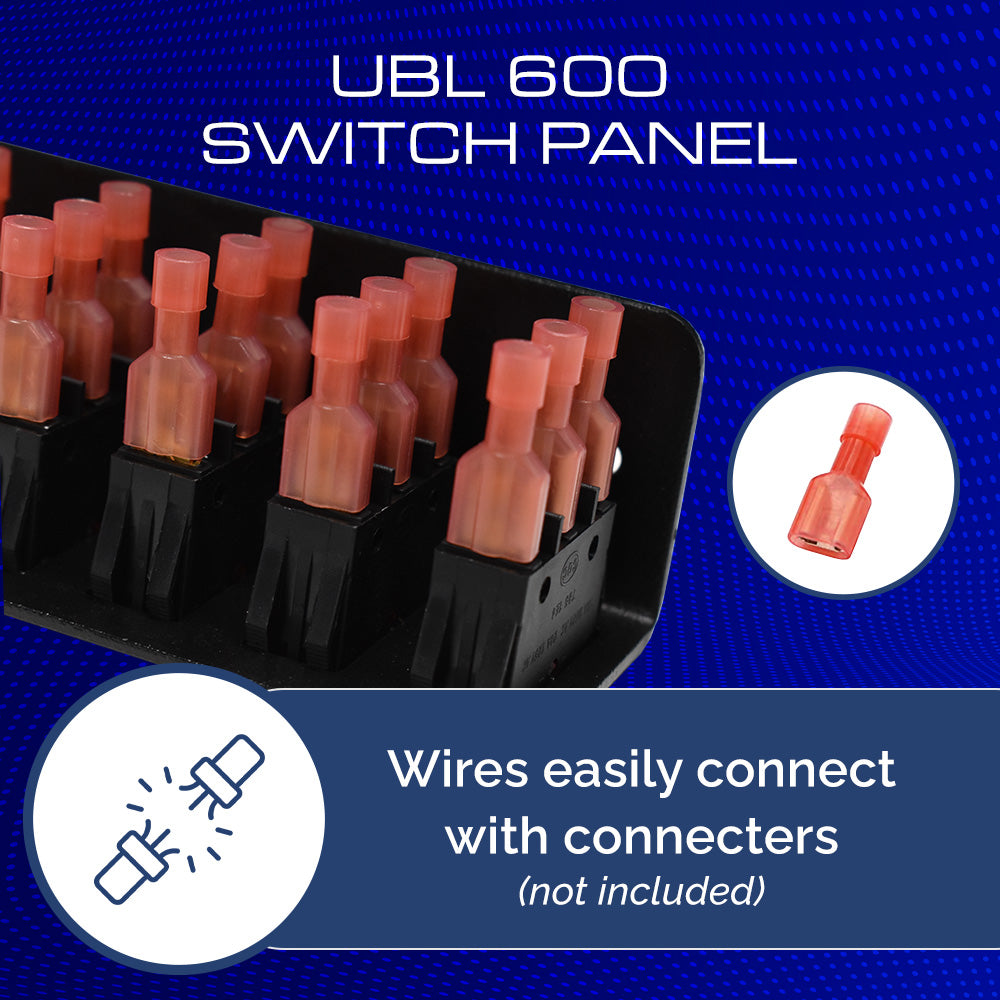 UBL 600
SWITCH PANEL

Wires easily connect with connecters
(not included)