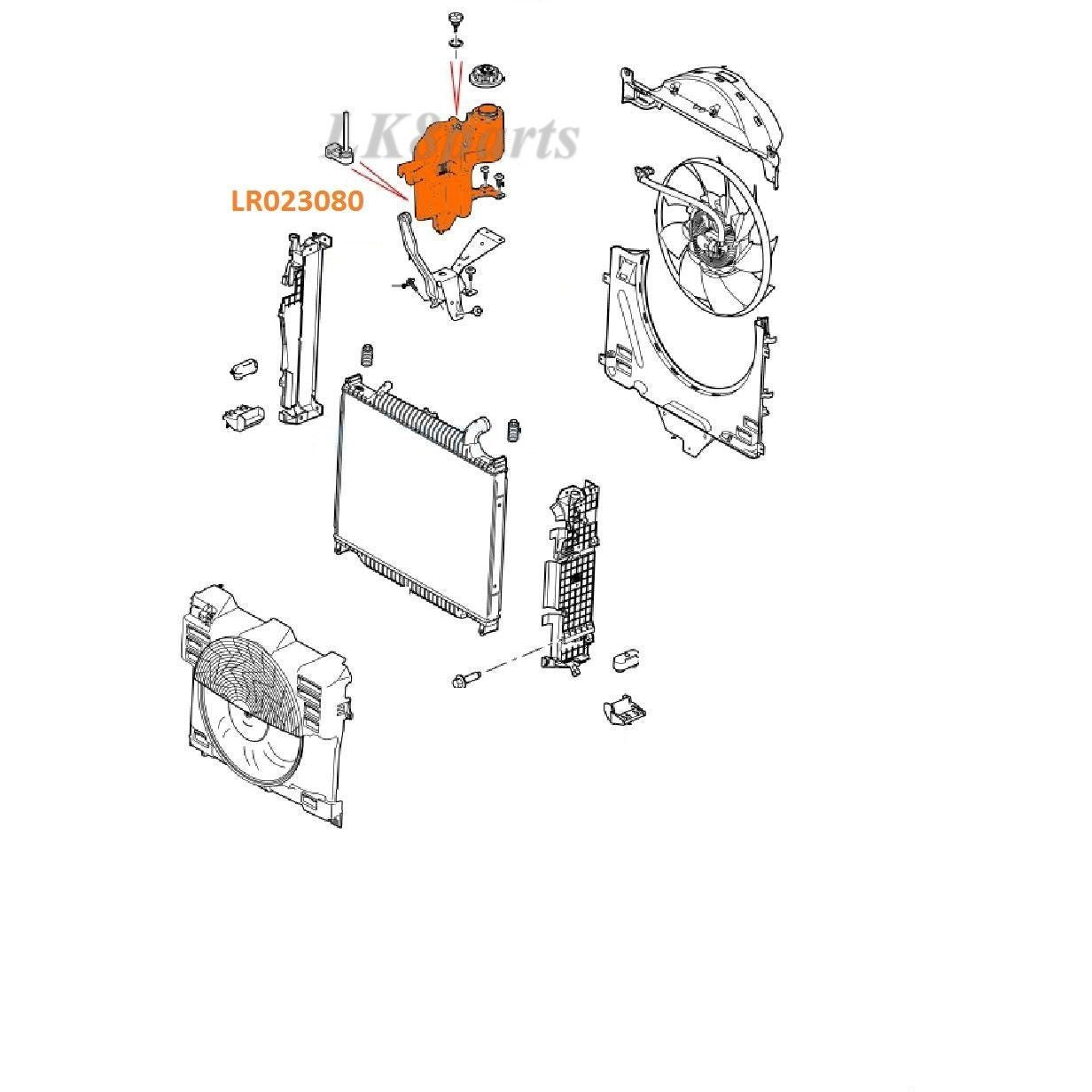 LK8parts

LR023080