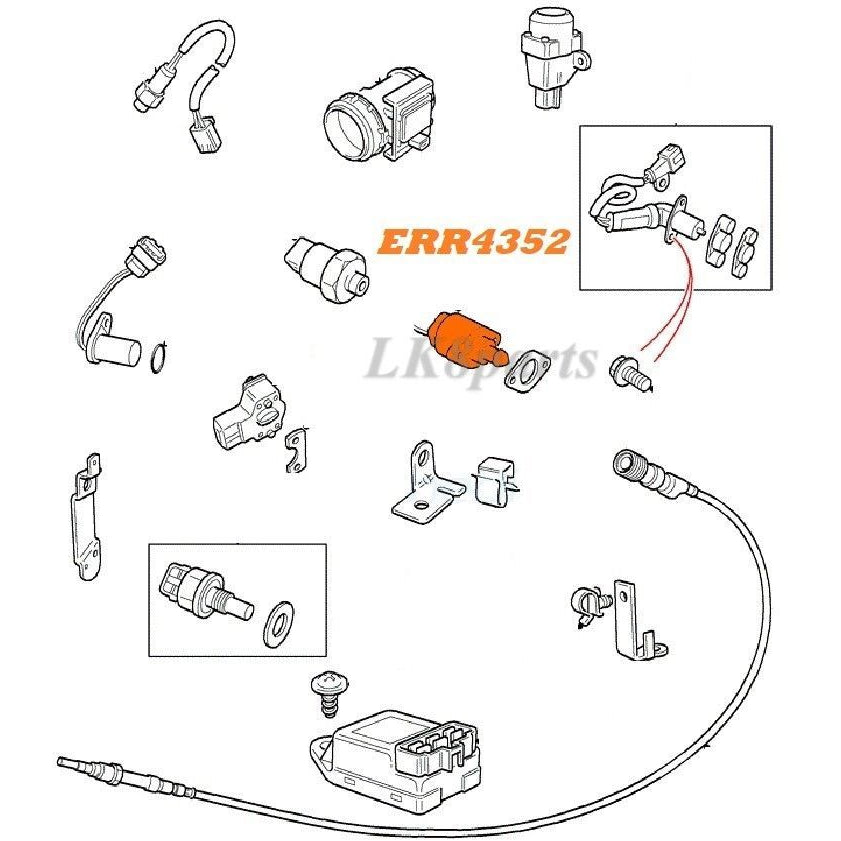 ERR4352

LK8parts